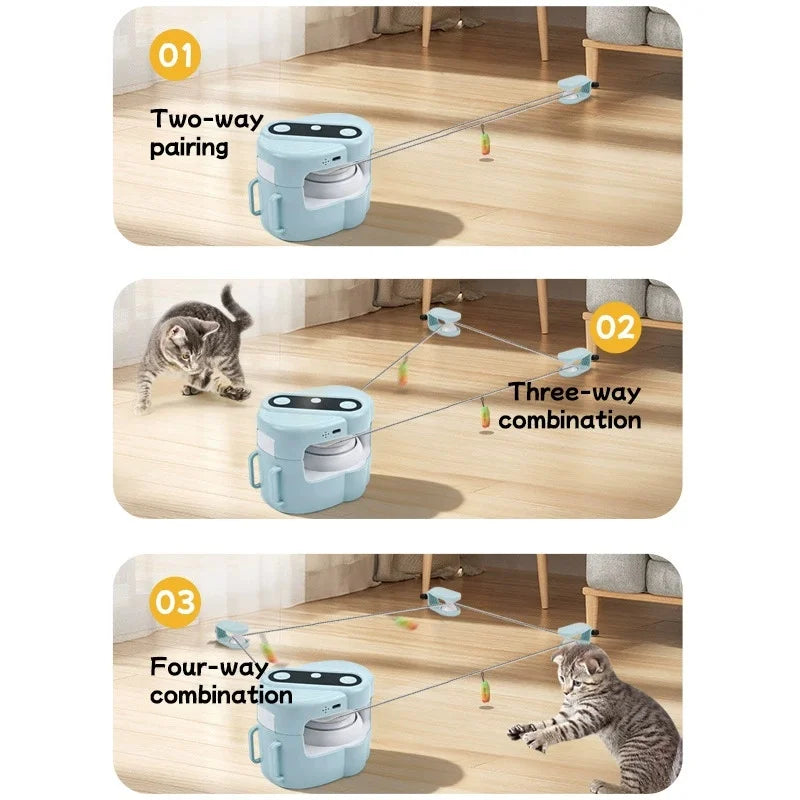 01

Two-way pairing

02

Three-way combination

03

Four-way combination