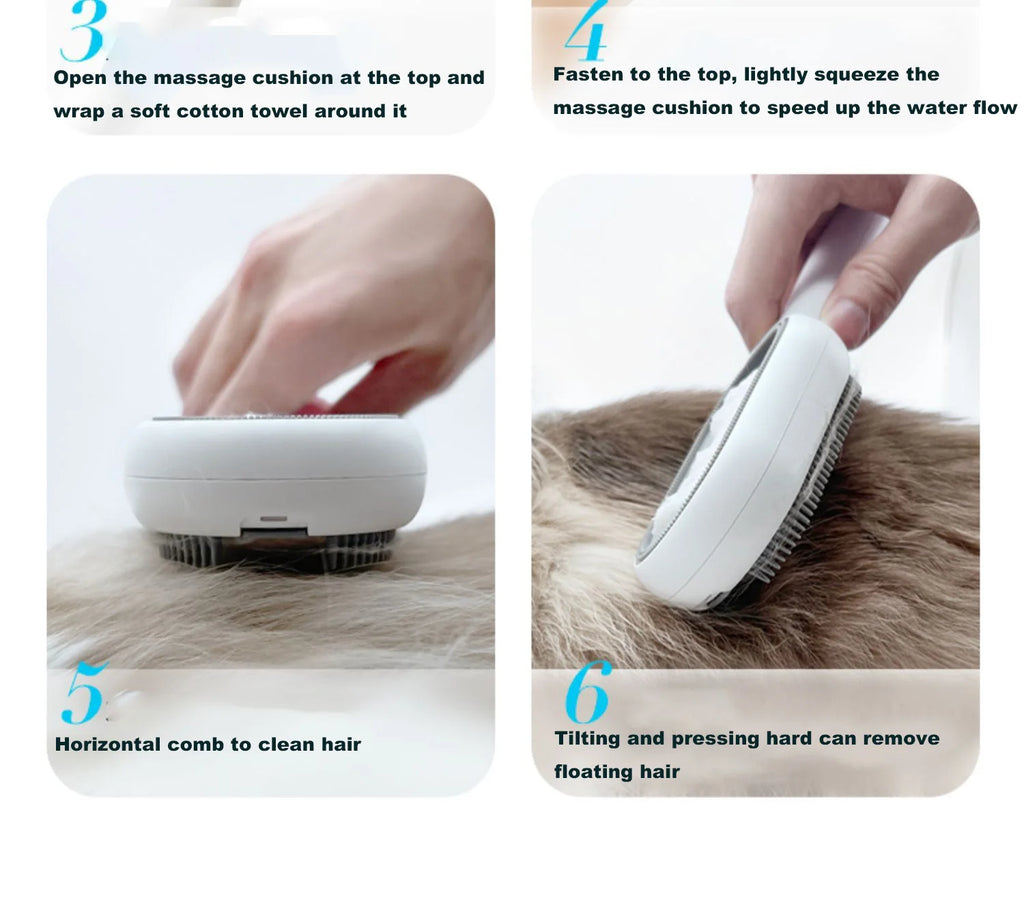 3

Open the massage cushion at the top and wrap a soft cotton towel around it

4

Fasten to the top, lightly squeeze the massage cushion to speed up the water flow

5

Horizontal comb to clean hair

6

Tilting and pressing hard can remove floating hair