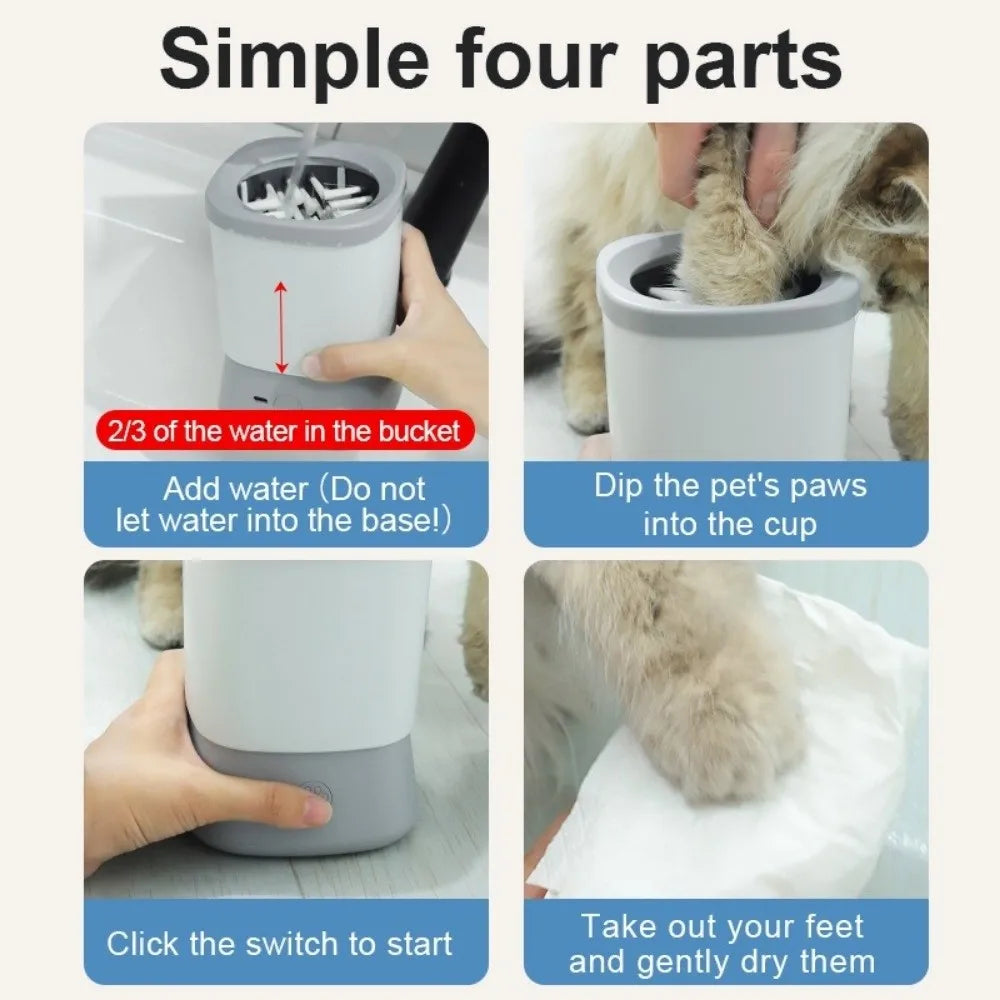 Simple four parts

2/3 of the water in the bucket

Add water (Do not let water into the base!)

Dip the pet's paws into the cup

Click the switch to start

Take out your feet and gently dry them