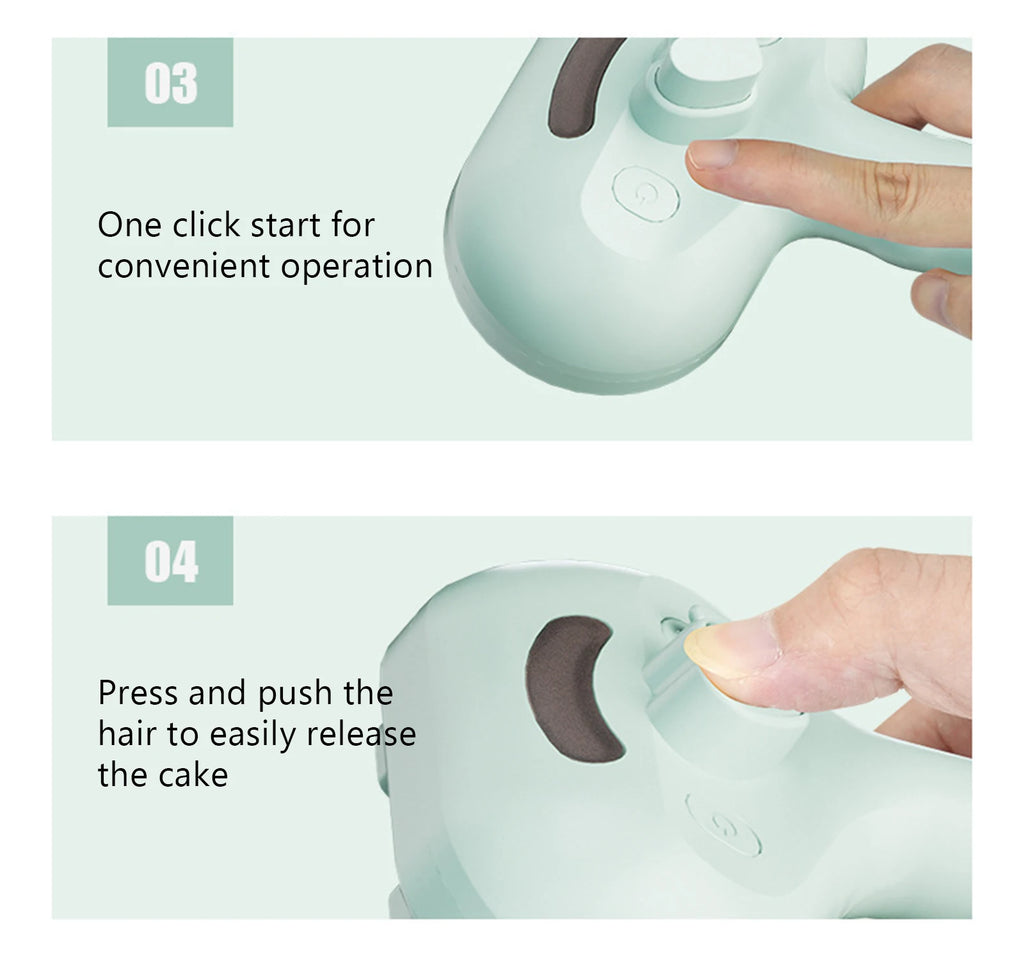 03

One click start for convenient operation

04

Press and push the hair to easily release the cake