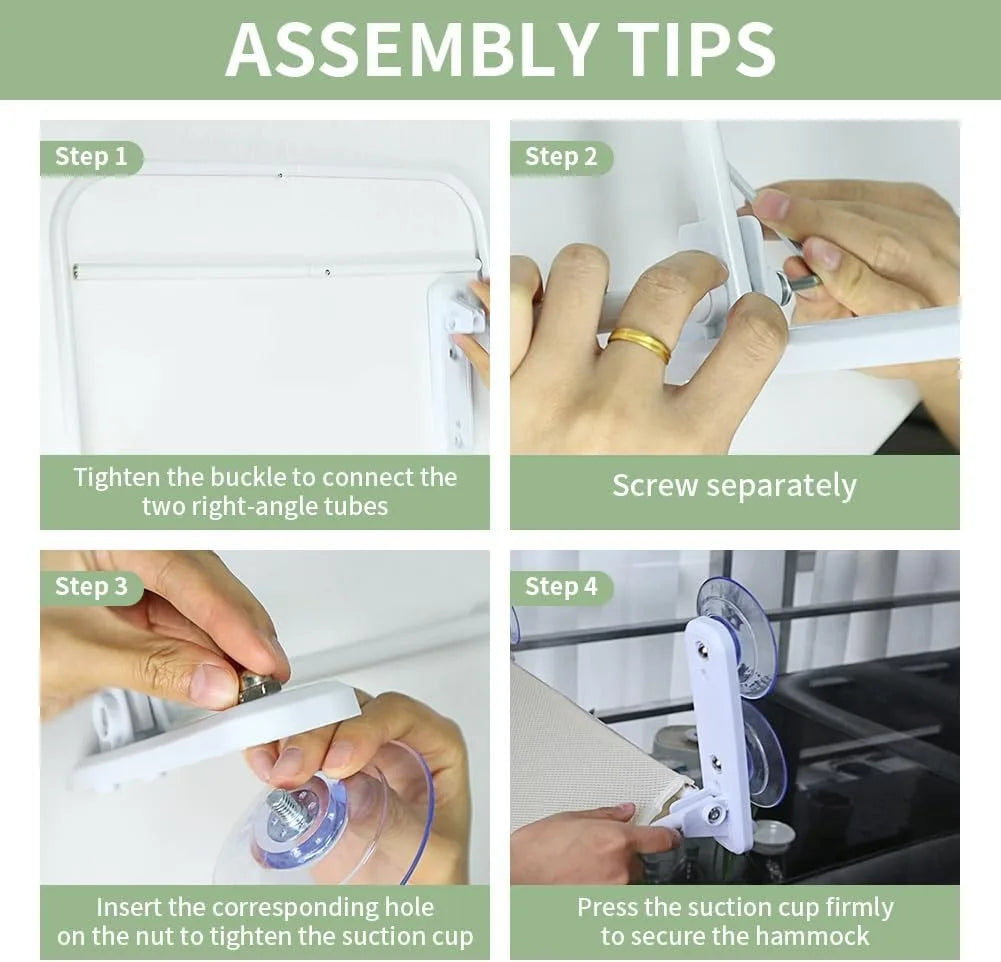 ASSEMBLY TIPS

Step 1

Tighten the buckle to connect the two right-angle tubes

Step 2

Screw separately

Step 3

Insert the corresponding hole on the nut to tighten the suction cup

Step 4

Press the suction cup firmly to secure the hammock